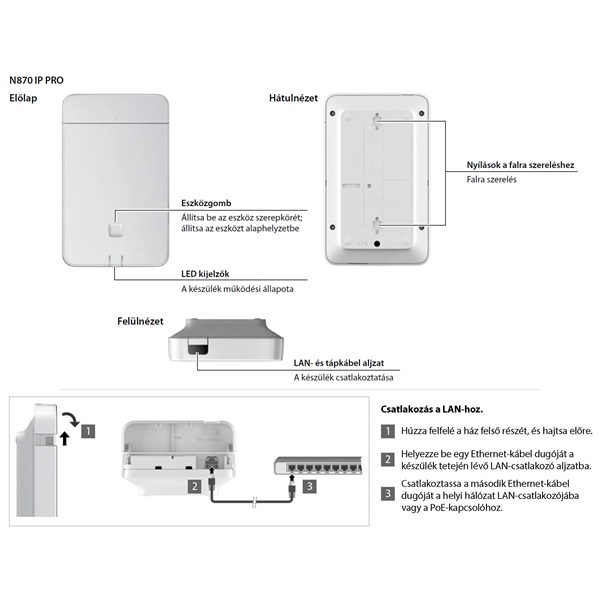 N870 IP PRO

Előlap

Eszközgomb
Állítsa be az eszköz szerepkörét; állítsa az eszközt alaphelyzetbe

LED kijelzők
A készülék működési állapota

Hátulnézet

Nyílások a falra szereléshez
Falra szerelés

Felülnézet

LAN- és tápkábel aljzat
A készülék csatlakoztatása

1

2

3

Csatlakozás a LAN-hoz.

1 Húzza felfelé a ház felső részét, és hajtsa előre.

2 Helyezze be egy Ethernet-kábel dugóját a készülék tetején lévő LAN-csatlakozó aljzatba.

3 Csatlakoztassa a második Ethernet-kábel dugóját a helyi hálózat LAN-csatlakozójába vagy a PoE-kapcsolóhoz.