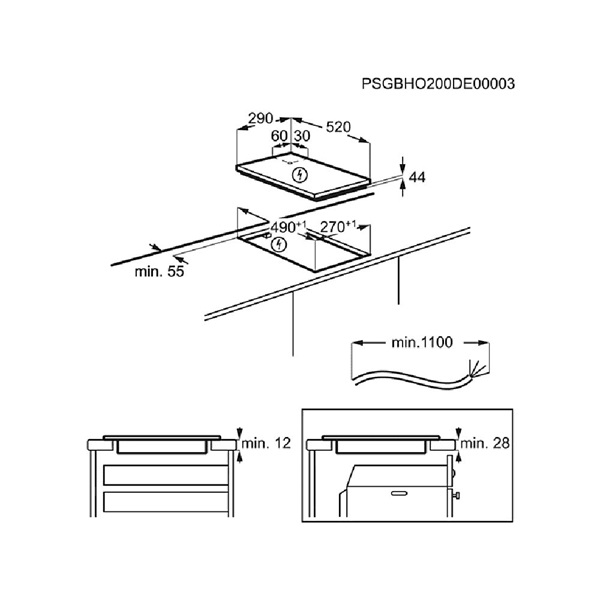 PSGBHO200DE00003

290

520

60 30

44

$490^{+1}$

$270^{+1}$

min. 55

min.1100

min. 12

min. 28