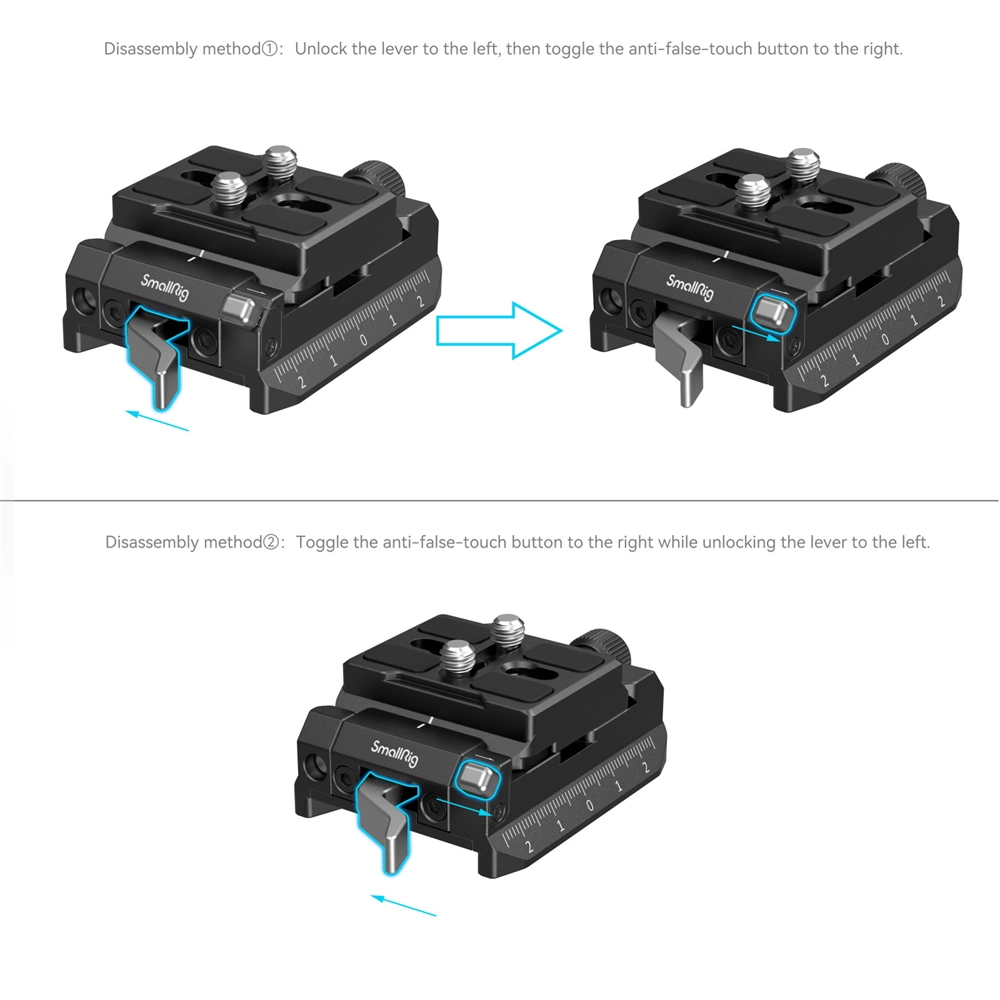 Disassembly method①: Unlock the lever to the left, then toggle the anti-false-touch button to the right.

SmallRig
2 1 0 1 2

SmallRig
2 1 0 1 2

Disassembly method②: Toggle the anti-false-touch button to the right while unlocking the lever to the left.

SmallRig
2 1 0 1 2