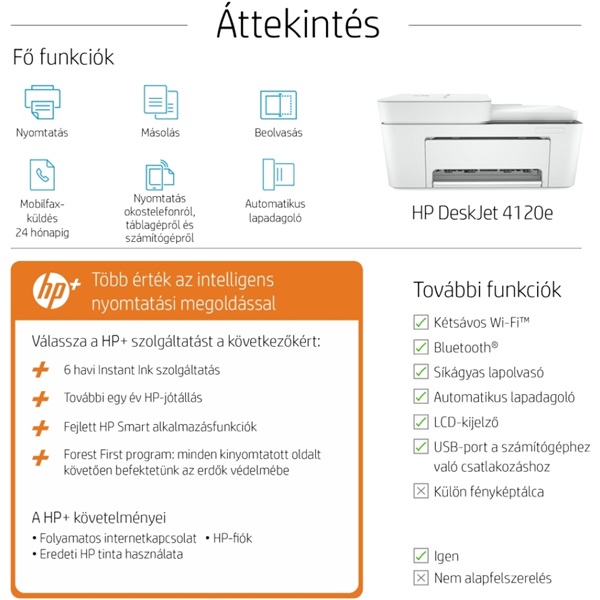 Áttekintés

Fő funkciók

Nyomtatás

Másolás

Beolvasás

Mobilfax-küldés 24 hónapig

Nyomtatás okostelefonról, táblagépről és számítógépről

Automatikus lapadagoló

HP DeskJet 4120e

hp+ Több érték az intelligens nyomtatási megoldással

Válassza a HP+ szolgáltatást a következőkért:

+ 6 havi Instant Ink szolgáltatás

+ További egy év HP-jótállás

+ Fejlett HP Smart alkalmazásfunkciók

+ Forest First program: minden kinyomtatott oldalt követően befektetünk az erdők védelmébe

A HP+ követelményei

• Folyamatos internetkapcsolat • HP-fiók

• Eredeti HP tinta használata

További funkciók

Kétsávos Wi-Fi™

Bluetooth®

Síkágyas lapolvasó

Automatikus lapadagoló

LCD-kijelző

USB-port a számítógéphez való csatlakozáshoz

Külön fényképtálca

Igen

Nem alapfelszerelés