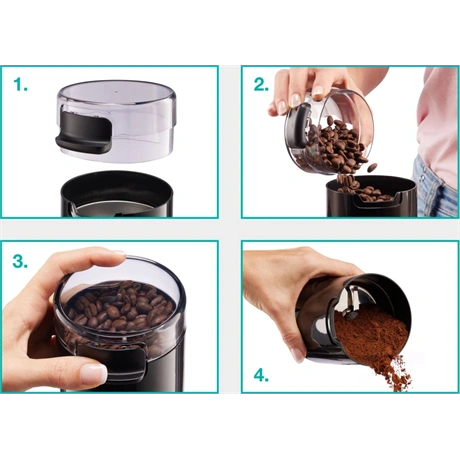 1.

2.

3.

4.