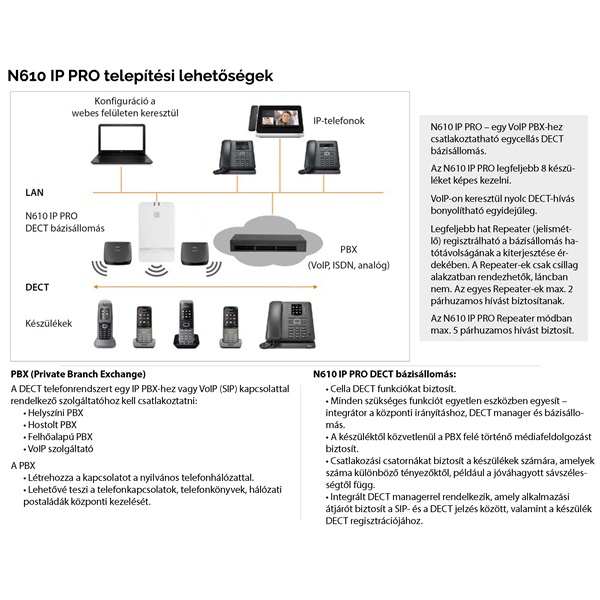 N610 IP PRO telepítési lehetőségek

Konfiguráció a webes felületen keresztül

IP-telefonok

LAN

N610 IP PRO DECT bázisállomás

PBX (VoIP, ISDN, analóg)

DECT

Készülékek

N610 IP PRO – egy VoIP PBX-hez csatlakoztatható egycellás DECT bázisállomás.

Az N610 IP PRO legfeljebb 8 készüléket képes kezelni.

VoIP-on keresztül nyolc DECT-hívás bonyolítható egyidejűleg.

Legfeljebb hat Repeater (jelismétlő) regisztrálható a bázisállomás hatótávolságának a kiterjesztése érdekében. A Repeater-ek csak csillag alakzatban rendezhetők, láncban nem. Az egyes Repeater-ek max. 2 párhuzamos hívást biztosítanak.

Az N610 IP PRO Repeater módban max. 5 párhuzamos hívást biztosít.

PBX (Private Branch Exchange)

A DECT telefonrendszert egy IP PBX-hez vagy VoIP (SIP) kapcsolattal rendelkező szolgáltatóhoz kell csatlakoztatni:
• Helyszíni PBX
• Hostolt PBX
• Felhőalapú PBX
• VoIP szolgáltató

A PBX
• Létrehozza a kapcsolatot a nyilvános telefonhálózattal.
• Lehetővé teszi a telefonkapcsolatok, telefonkönyvek, hálózati postaládák központi kezelését.

N610 IP PRO DECT bázisállomás:
• Cella DECT funkciókat biztosít.
• Minden szükséges funkciót egyetlen eszközben egyesít – integrátor a központi irányításhoz, DECT manager és bázisállomás.
• A készüléktől közvetlenül a PBX felé történő médiafeldolgozást biztosít.
• Csatlakozási csatornákat biztosít a készülékek számára, amelyek száma különböző tényezőktől, például a jóváhagyott sávszélességtől függ.
• Integrált DECT managerrel rendelkezik, amely alkalmazási átjárót biztosít a SIP- és a DECT jelzés között, valamint a készülék DECT regisztrációjához.