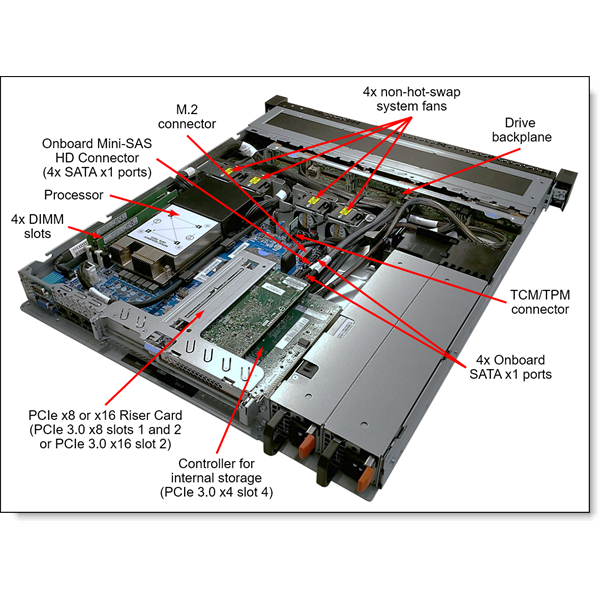 4x non-hot-swap system fans

M.2 connector

Drive backplane

Onboard Mini-SAS HD Connector (4x SATA x1 ports)

Processor

4x DIMM slots

TCM/TPM connector

4x Onboard SATA x1 ports

PCIe x8 or x16 Riser Card (PCIe 3.0 x8 slots 1 and 2 or PCIe 3.0 x16 slot 2)

Controller for internal storage (PCIe 3.0 x4 slot 4)