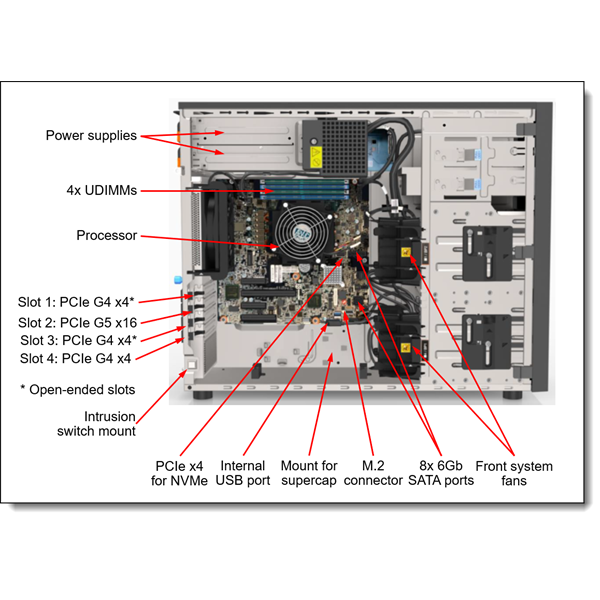 Power supplies

4x UDIMMs

Processor

Slot 1: PCIe G4 x4*
Slot 2: PCIe G5 x16
Slot 3: PCIe G4 x4*
Slot 4: PCIe G4 x4

* Open-ended slots

Intrusion switch mount

PCIe x4 for NVMe

Internal USB port

Mount for supercap

M.2 connector

8x 6Gb SATA ports

Front system fans